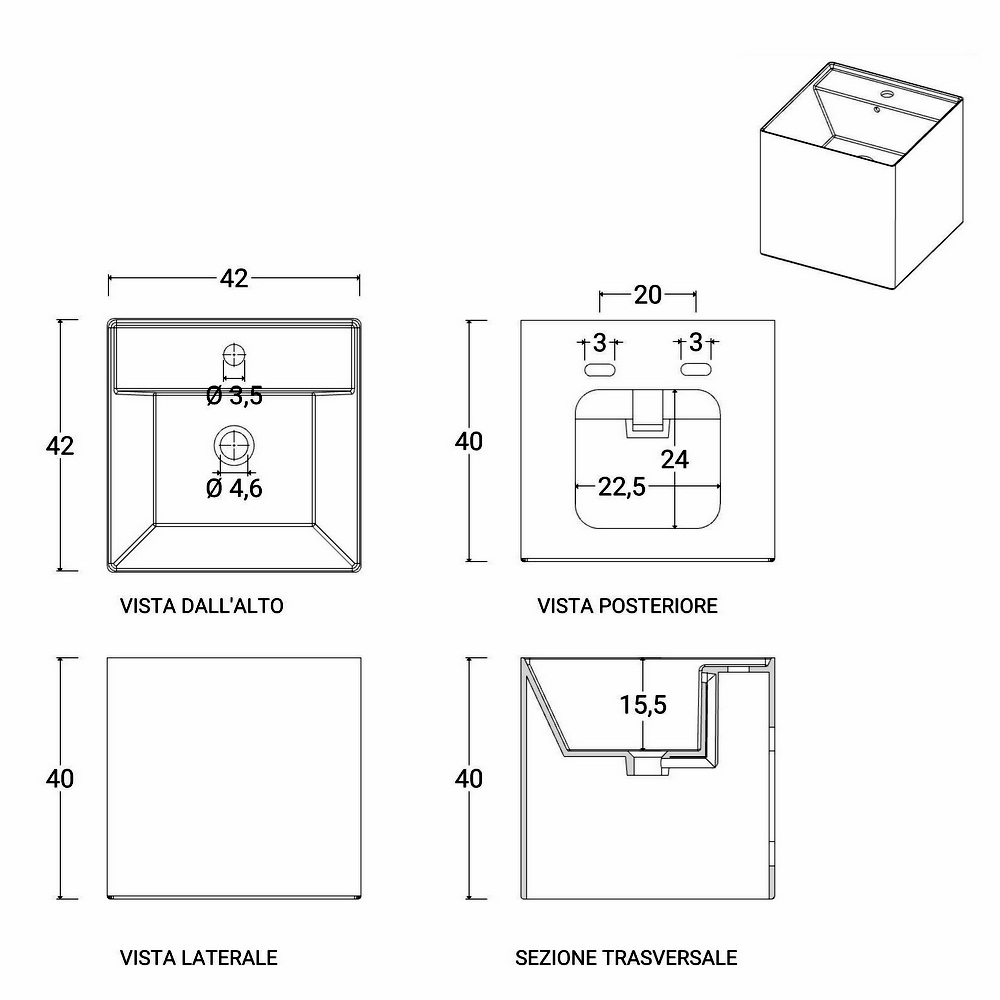 42

42

Ø 3,5

Ø 4,6

VISTA DALL'ALTO

20

3

3

40

24

22,5

VISTA POSTERIORE

40

VISTA LATERALE

40

15,5

SEZIONE TRASVERSALE