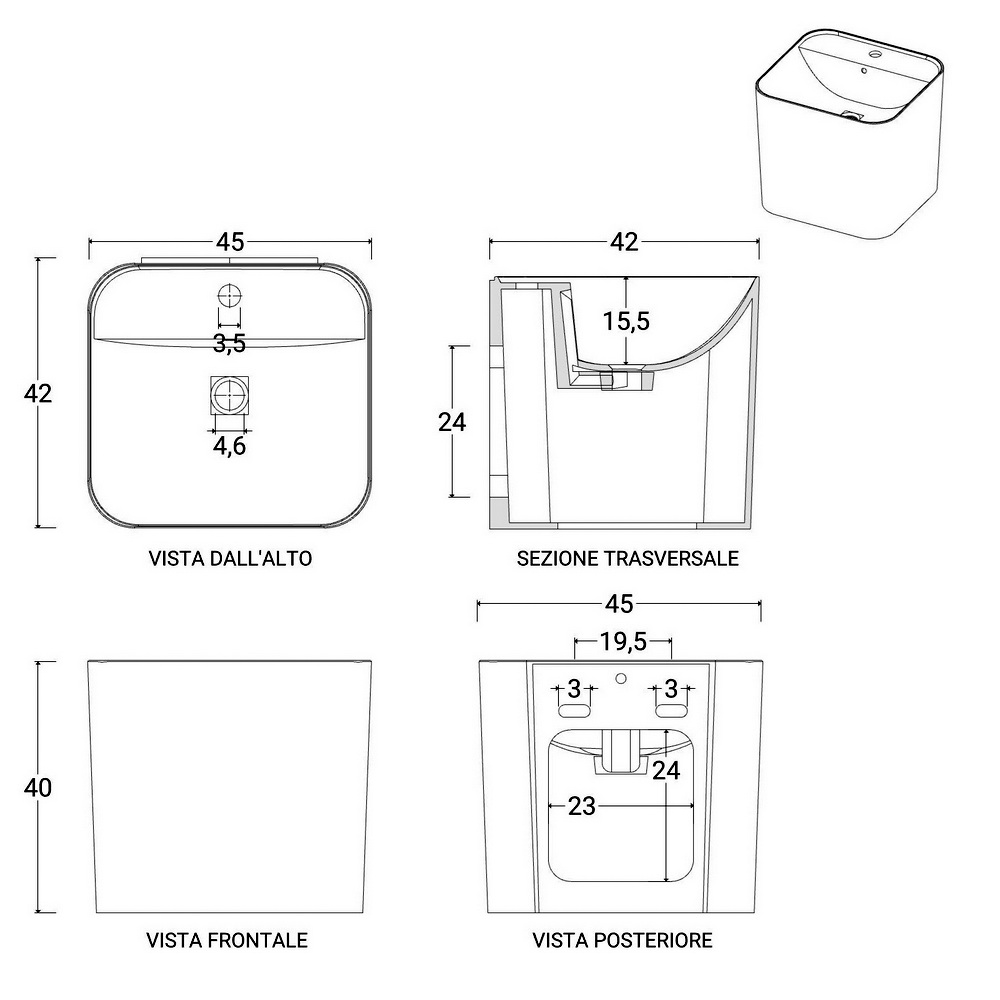 45

42

3,5

4,6

VISTA DALL'ALTO

42

15,5

24

SEZIONE TRASVERSALE

40

VISTA FRONTALE

45

19,5

3

3

24

23

VISTA POSTERIORE