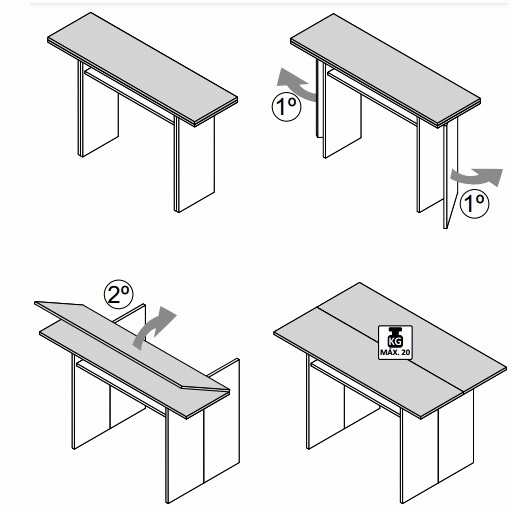 1º

1º

2º

KG
MÁX. 20