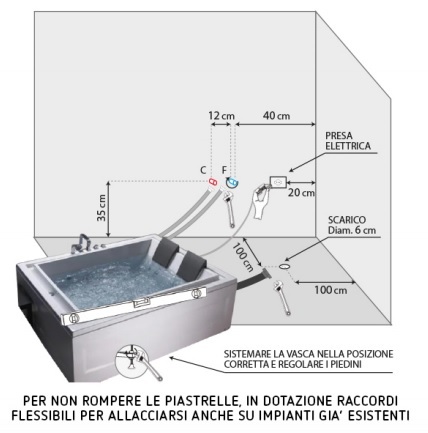 12 cm
40 cm
PRESA ELETTRICA
C
F
20 cm
35 cm
SCARICO
Diam. 6 cm
100 cm
100 cm
SISTEMARE LA VASCA NELLA POSIZIONE CORRETTA E REGOLARE I PIEDINI

PER NON ROMPERE LE PIASTRELLE, IN DOTAZIONE RACCORDI FLESSIBILI PER ALLACCIARSI ANCHE SU IMPIANTI GIA' ESISTENTI